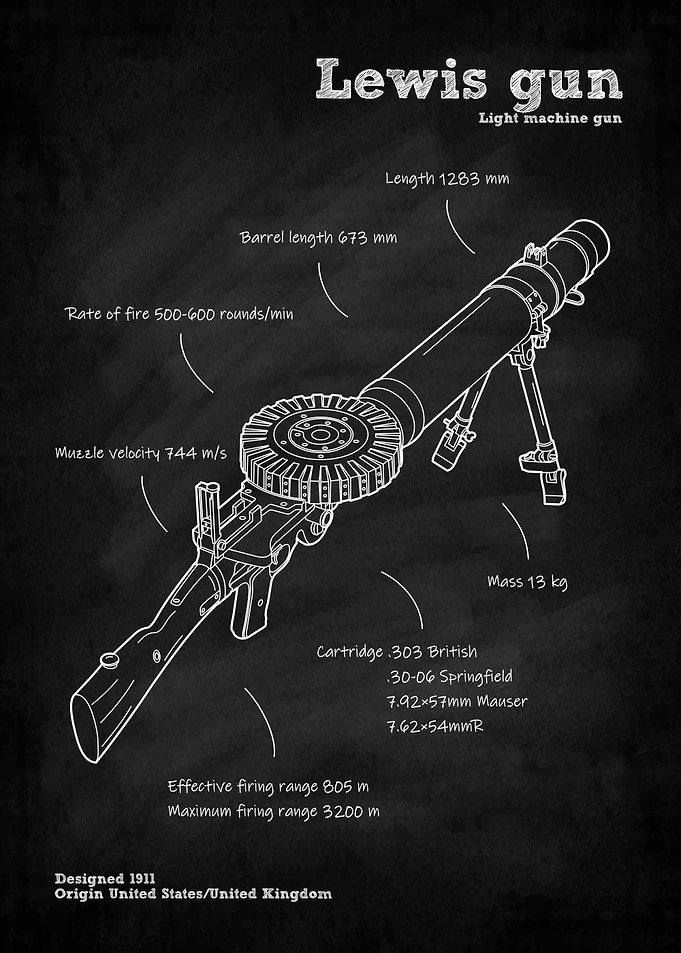 Lewis gun
Light machine gun

Length 1283 mm

Barrel length 673 mm

Rate of fire 500-600 rounds/min

Muzzle velocity 744 m/s

Mass 13 kg

Cartridge .303 British
.30-06 Springfield
7.92×57mm Mauser
7.62×54mmR

Effective firing range 805 m
Maximum firing range 3200 m

Designed 1911
Origin United States/United Kingdom