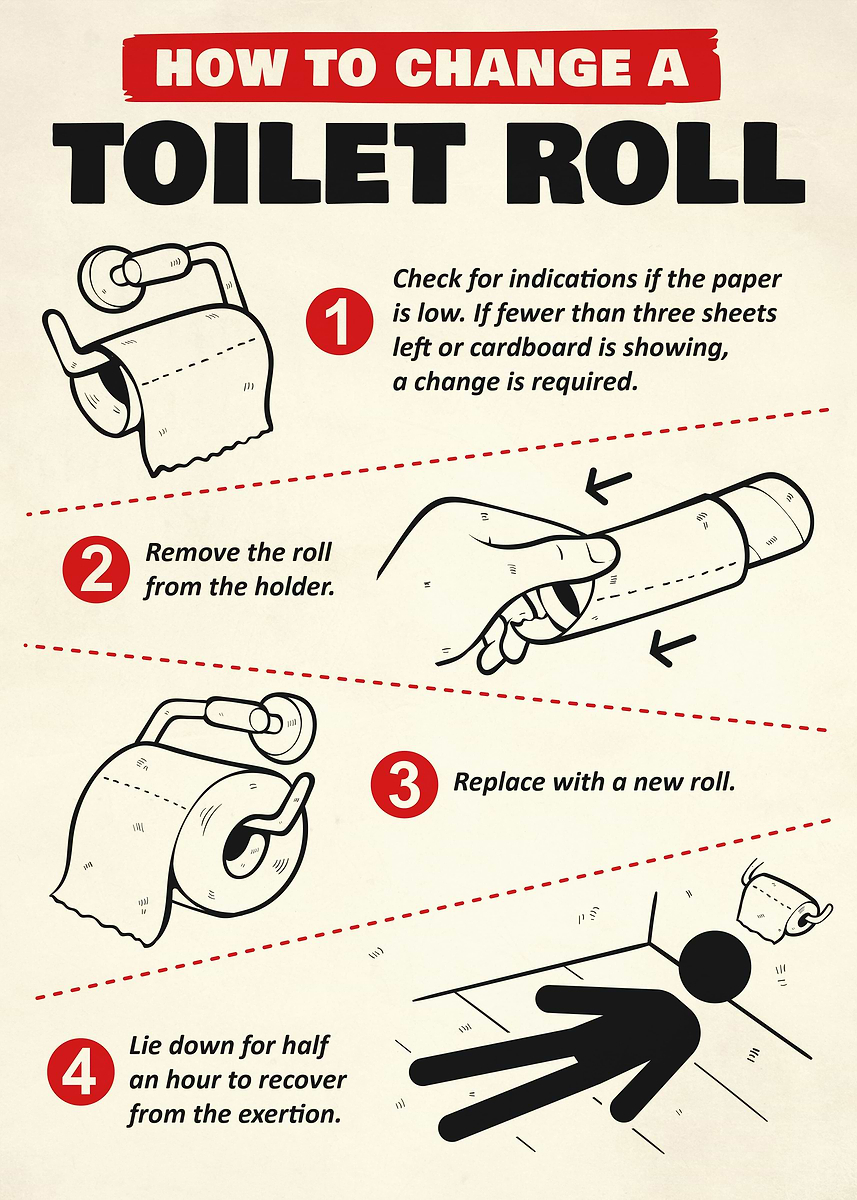 HOW TO CHANGE A
TOILET ROLL

1 Check for indications if the paper is low. If fewer than three sheets left or cardboard is showing, a change is required.

2 Remove the roll from the holder.

3 Replace with a new roll.

4 Lie down for half an hour to recover from the exertion.