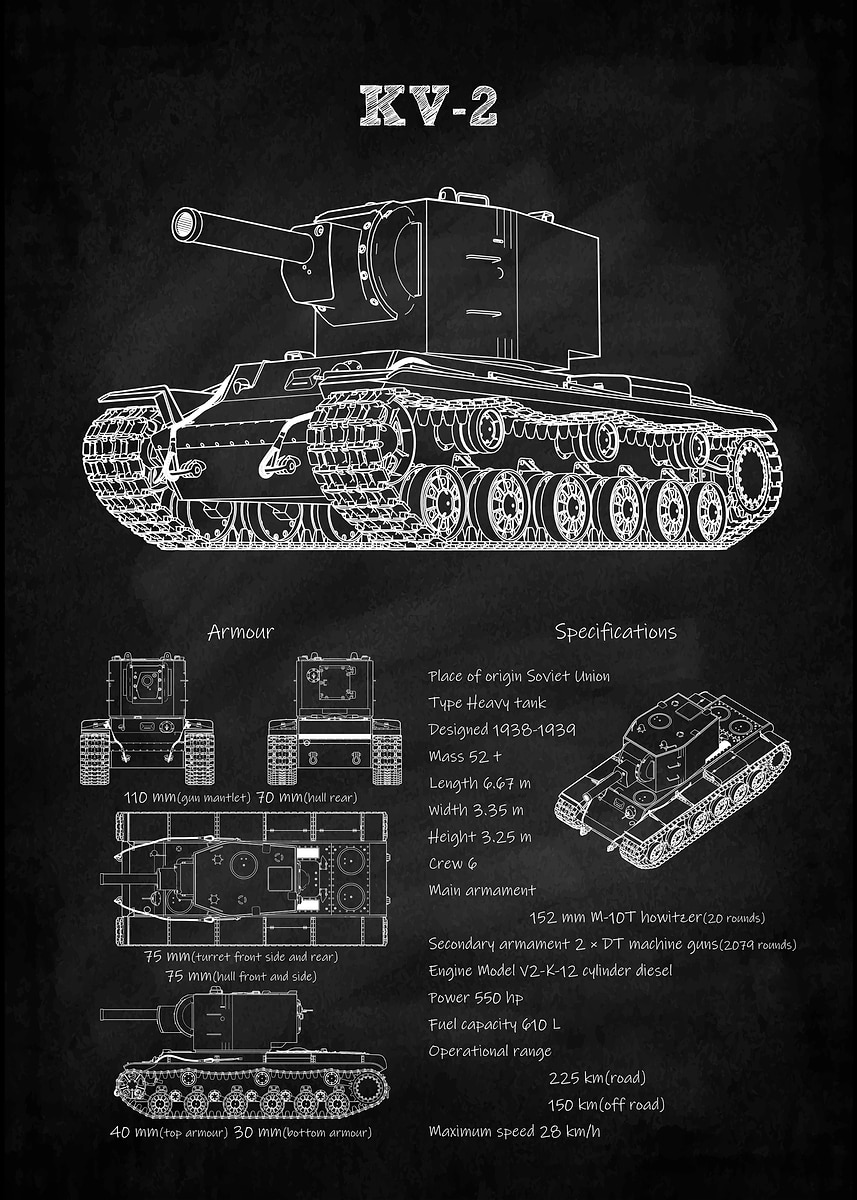 KV-2

Armour

110 mm(gun mantlet) 70 mm(hull rear)

75 mm(turret front side and rear)
75 mm(hull front and side)

40 mm(top armour) 30 mm(bottom armour)

Specifications

Place of origin Soviet Union
Type Heavy tank
Designed 1938-1939
Mass 52 t
Length 6.67 m
Width 3.35 m
Height 3.25 m
Crew 6
Main armament
152 mm M-10T howitzer(20 rounds)
Secondary armament 2 × DT machine guns(2079 rounds)
Engine Model V2-K-12 cylinder diesel
Power 550 hp
Fuel capacity 610 L
Operational range
225 km(road)
150 km(off road)
Maximum speed 28 km/h