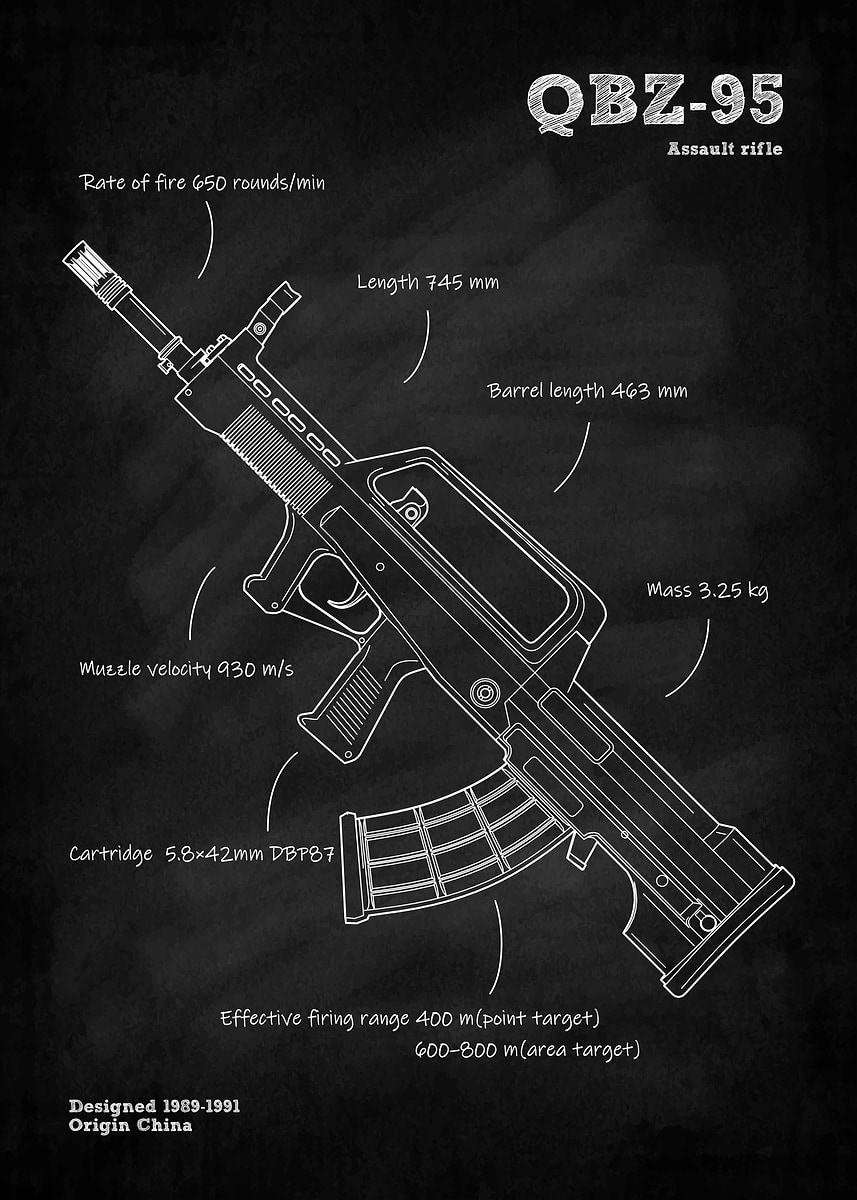 QBZ-95
Assault rifle

Rate of fire 650 rounds/min

Length 745 mm

Barrel length 463 mm

Mass 3.25 kg

Muzzle velocity 930 m/s

Cartridge 5.8×42mm DBP87

Effective firing range 400 m(point target)
600–800 m(area target)

Designed 1989-1991
Origin China