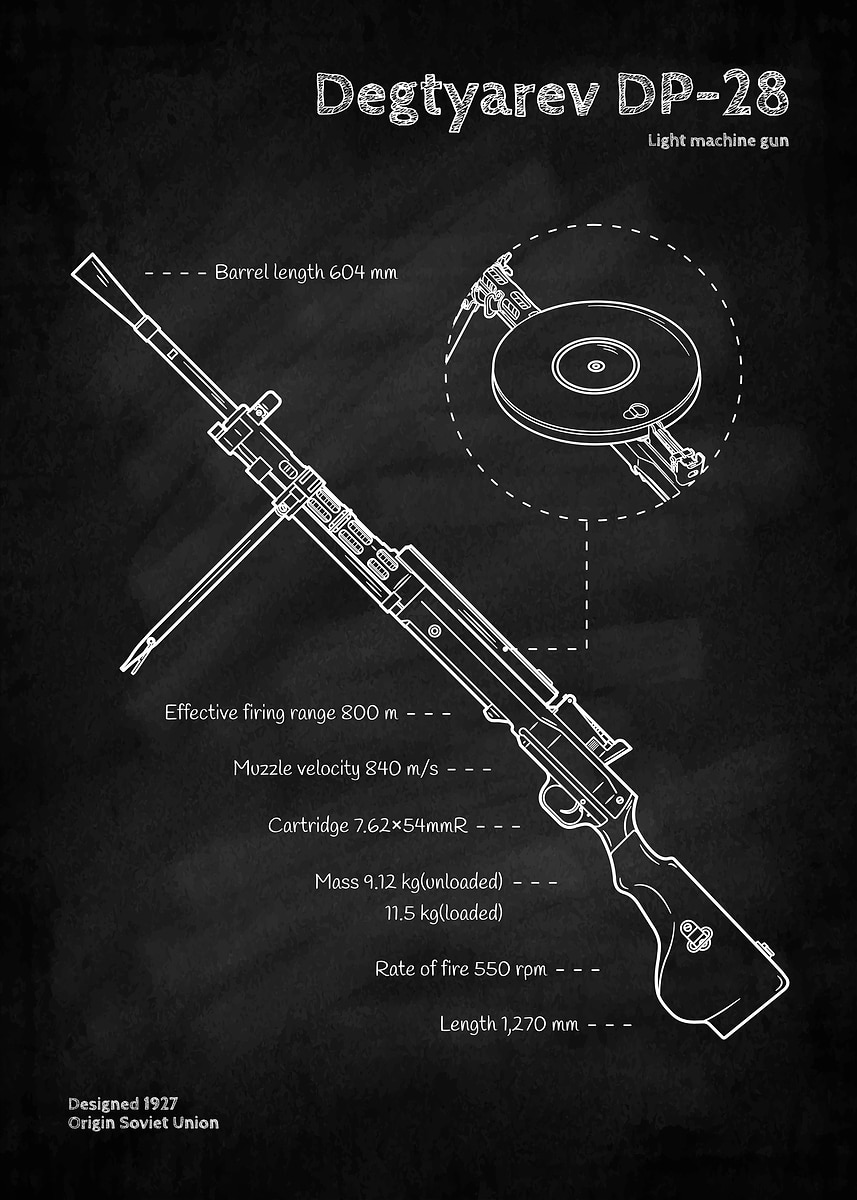 Degtyarev DP-28
Light machine gun

Barrel length 604 mm

Effective firing range 800 m

Muzzle velocity 840 m/s

Cartridge 7.62×54mmR

Mass 9.12 kg(unloaded)
11.5 kg(loaded)

Rate of fire 550 rpm

Length 1,270 mm

Designed 1927
Origin Soviet Union