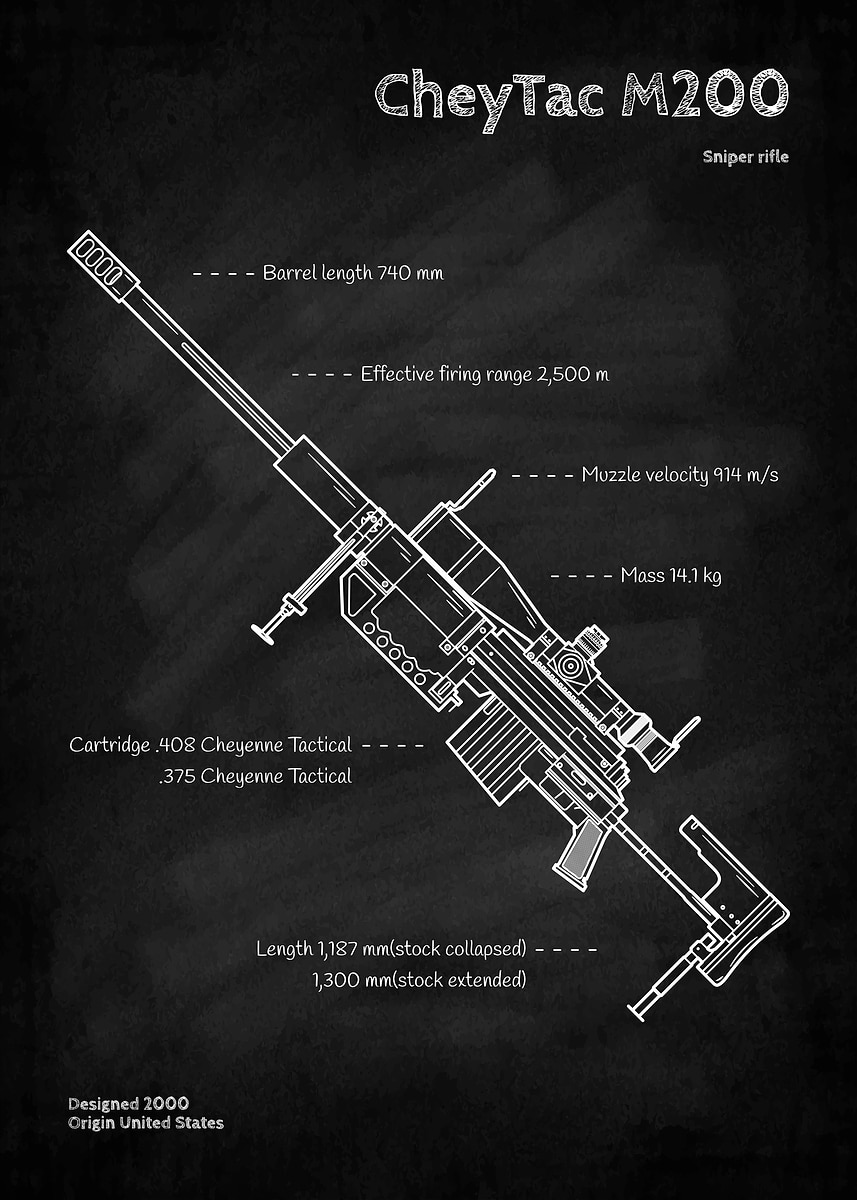 CheyTac M200

Sniper rifle

- - - - Barrel length 740 mm

- - - - Effective firing range 2,500 m

- - - - Muzzle velocity 914 m/s

- - - - Mass 14.1 kg

Cartridge .408 Cheyenne Tactical - - - -
.375 Cheyenne Tactical

Length 1,187 mm(stock collapsed) - - - -
1,300 mm(stock extended)

Designed 2000
Origin United States