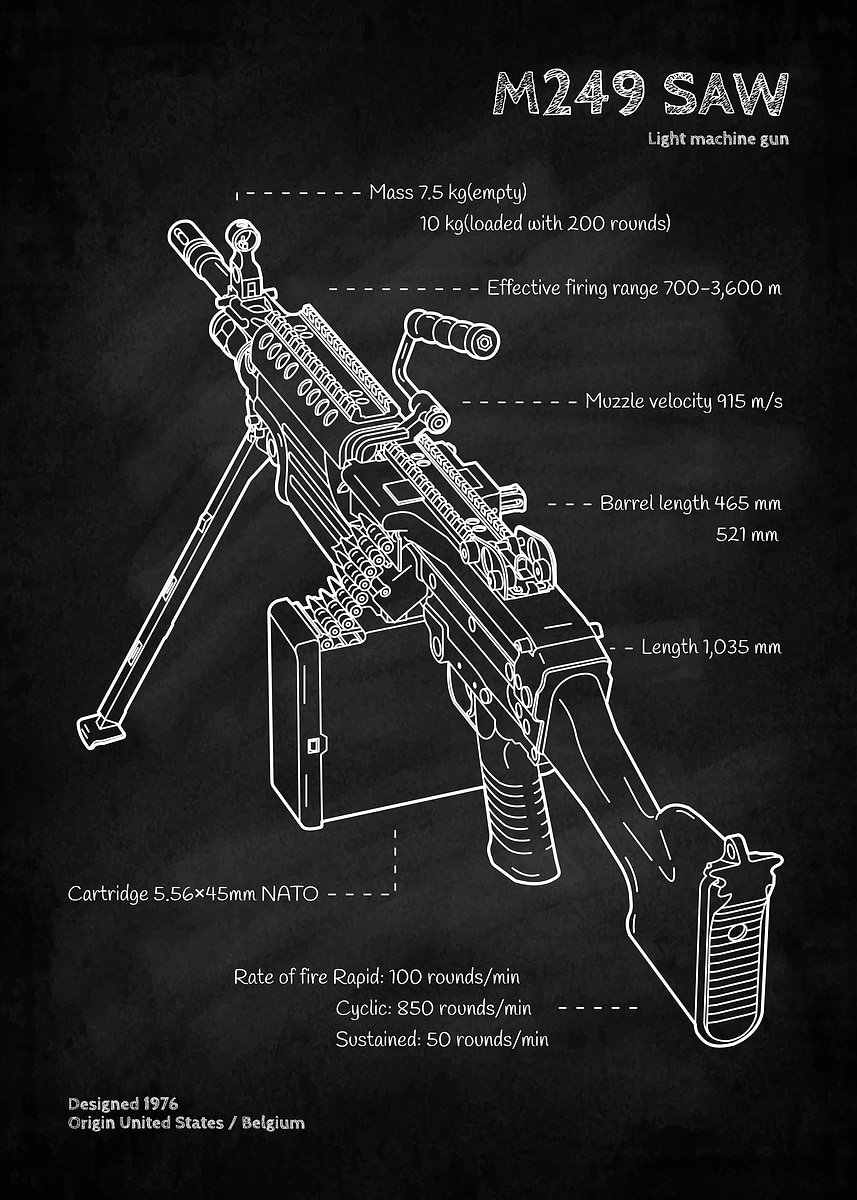 M249 SAW

Light machine gun

Mass 7.5 kg(empty)
10 kg(loaded with 200 rounds)

Effective firing range 700–3,600 m

Muzzle velocity 915 m/s

Barrel length 465 mm
521 mm

Length 1,035 mm

Cartridge 5.56×45mm NATO

Rate of fire Rapid: 100 rounds/min
Cyclic: 850 rounds/min
Sustained: 50 rounds/min

Designed 1976
Origin United States / Belgium